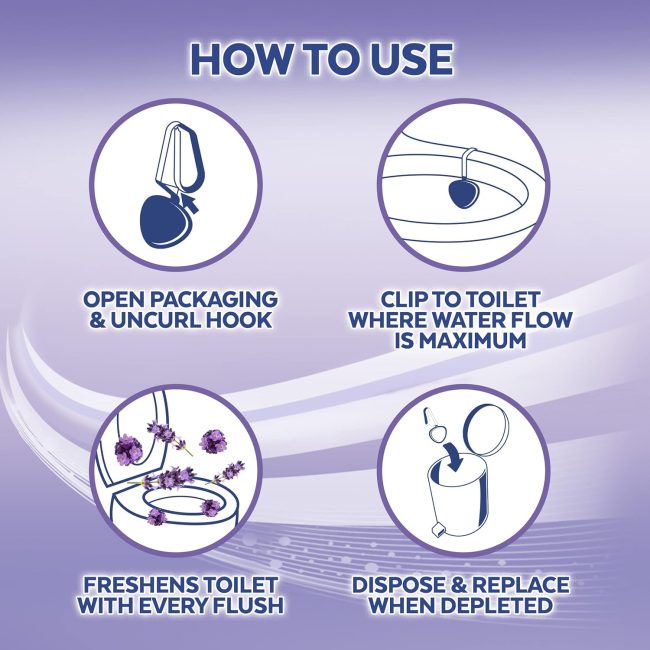 HOW TO USE

OPEN PACKAGING & UNCURL HOOK

CLIP TO TOILET WHERE WATER FLOW IS MAXIMUM

FRESHENS TOILET WITH EVERY FLUSH

DISPOSE & REPLACE WHEN DEPLETED